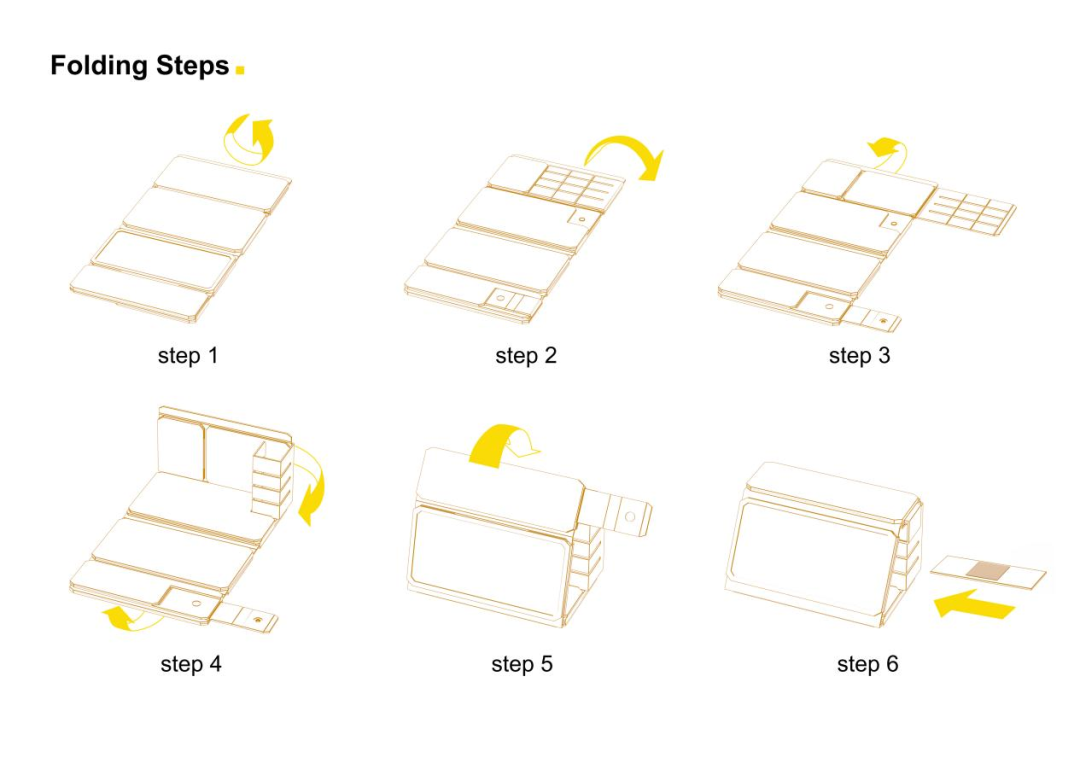 Folding Steps

step 1

step 2

step 3

step 4

step 5

step 6